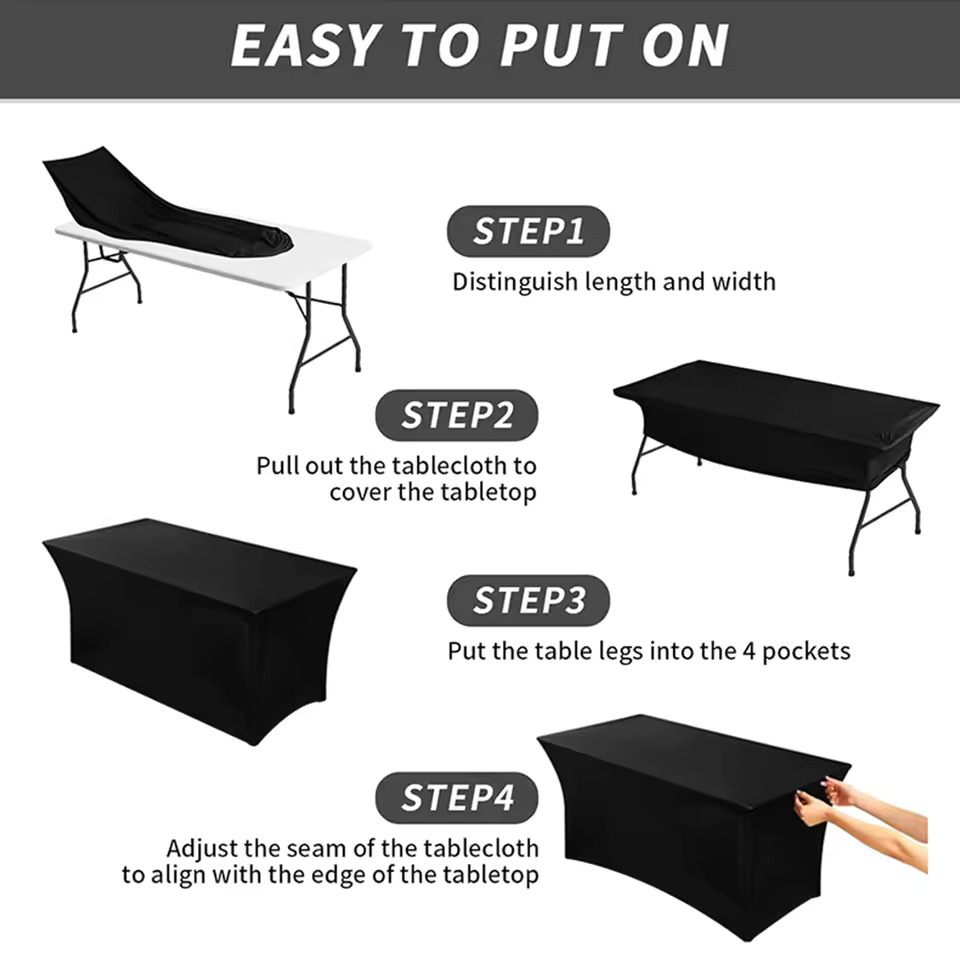 EASY TO PUT ON

STEP1
Distinguish length and width

STEP2
Pull out the tablecloth to cover the tabletop

STEP3
Put the table legs into the 4 pockets

STEP4
Adjust the seam of the tablecloth to align with the edge of the tabletop